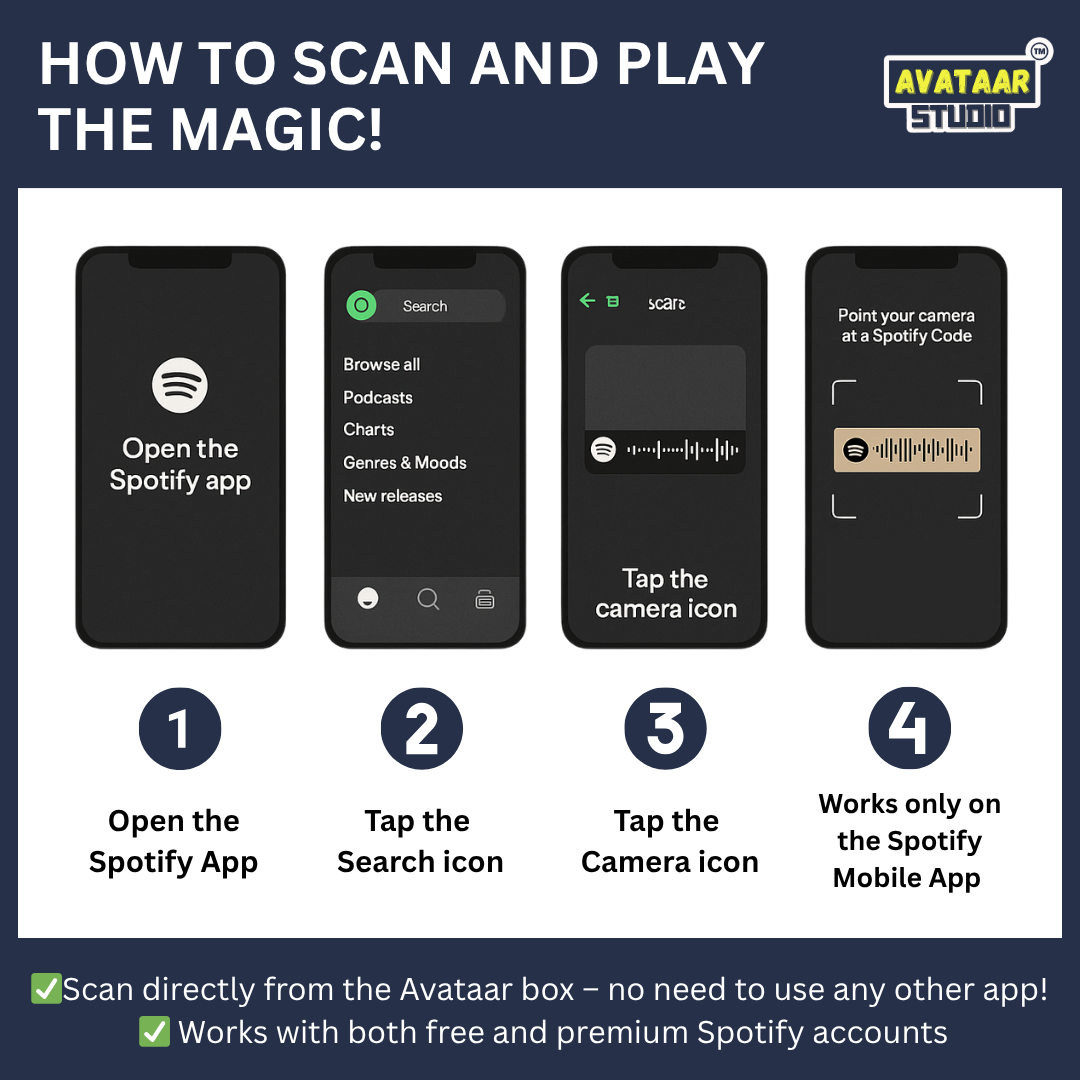 HOW TO SCAN AND PLAY THE MAGIC!

AVATAAR STUDIO ™

Open the Spotify app

Search

Browse all
Podcasts
Charts
Genres & Moods
New releases

scarc

Tap the camera icon

Point your camera at a Spotify Code

1

Open the Spotify App

2

Tap the Search icon

3

Tap the Camera icon

4

Works only on the Spotify Mobile App

✅Scan directly from the Avataar box – no need to use any other app!
✅ Works with both free and premium Spotify accounts